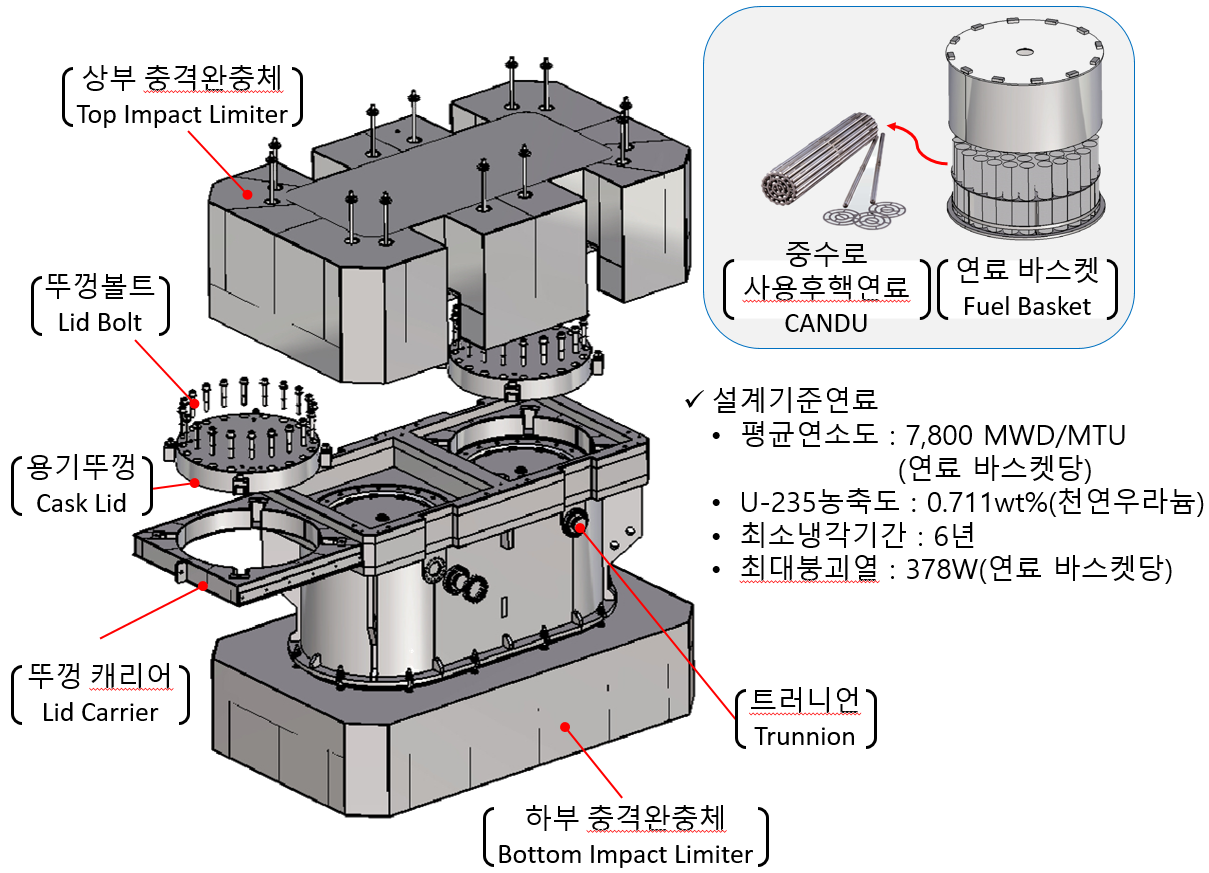 상부 충격완충체
Top Impact Limiter

중수로
사용후핵연료
CANDU

연료 바스켓
Fuel Basket

뚜껑볼트
Lid Bolt

용기뚜껑
Cask Lid

✓ 설계기준연료
• 평균연소도 : 7,800 MWD/MTU (연료 바스켓당)
• U-235농축도 : 0.711wt%(천연우라늄)
• 최소냉각기간 : 6년
• 최대붕괴열 : 378W(연료 바스켓당)

뚜껑 캐리어
Lid Carrier

트러니언
Trunnion

하부 충격완충체
Bottom Impact Limiter